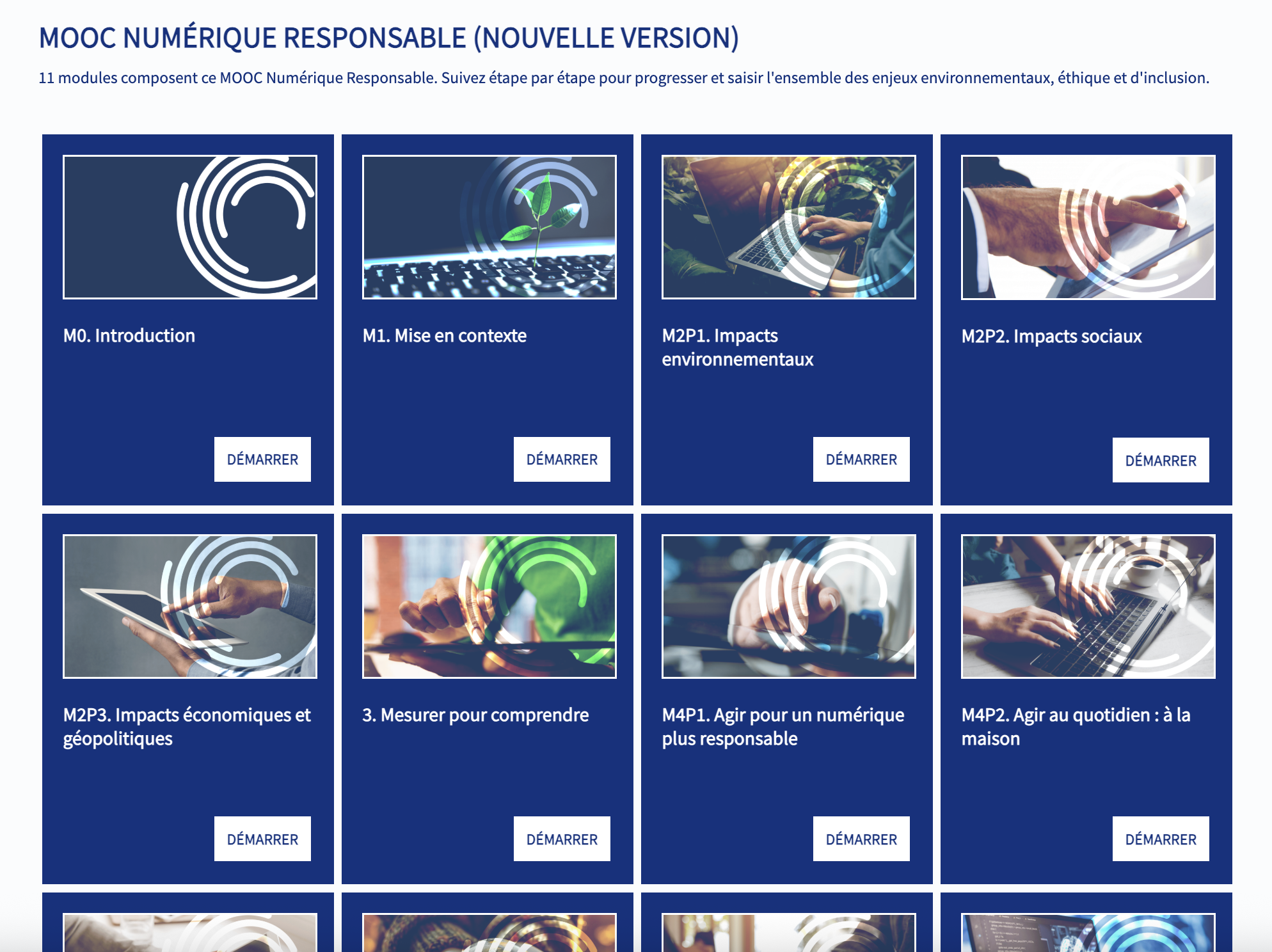 MOOC NUMÉRIQUE RESPONSABLE (NOUVELLE VERSION)

11 modules composent ce MOOC Numérique Responsable. Suivez étape par étape pour progresser et saisir l'ensemble des enjeux environnementaux, éthique et d'inclusion.

M0. Introduction

DÉMARRER

M1. Mise en contexte

DÉMARRER

M2P1. Impacts environnementaux

DÉMARRER

M2P2. Impacts sociaux

DÉMARRER

M2P3. Impacts économiques et géopolitiques

DÉMARRER

3. Mesurer pour comprendre

DÉMARRER

M4P1. Agir pour un numérique plus responsable

DÉMARRER

M4P2. Agir au quotidien : à la maison

DÉMARRER